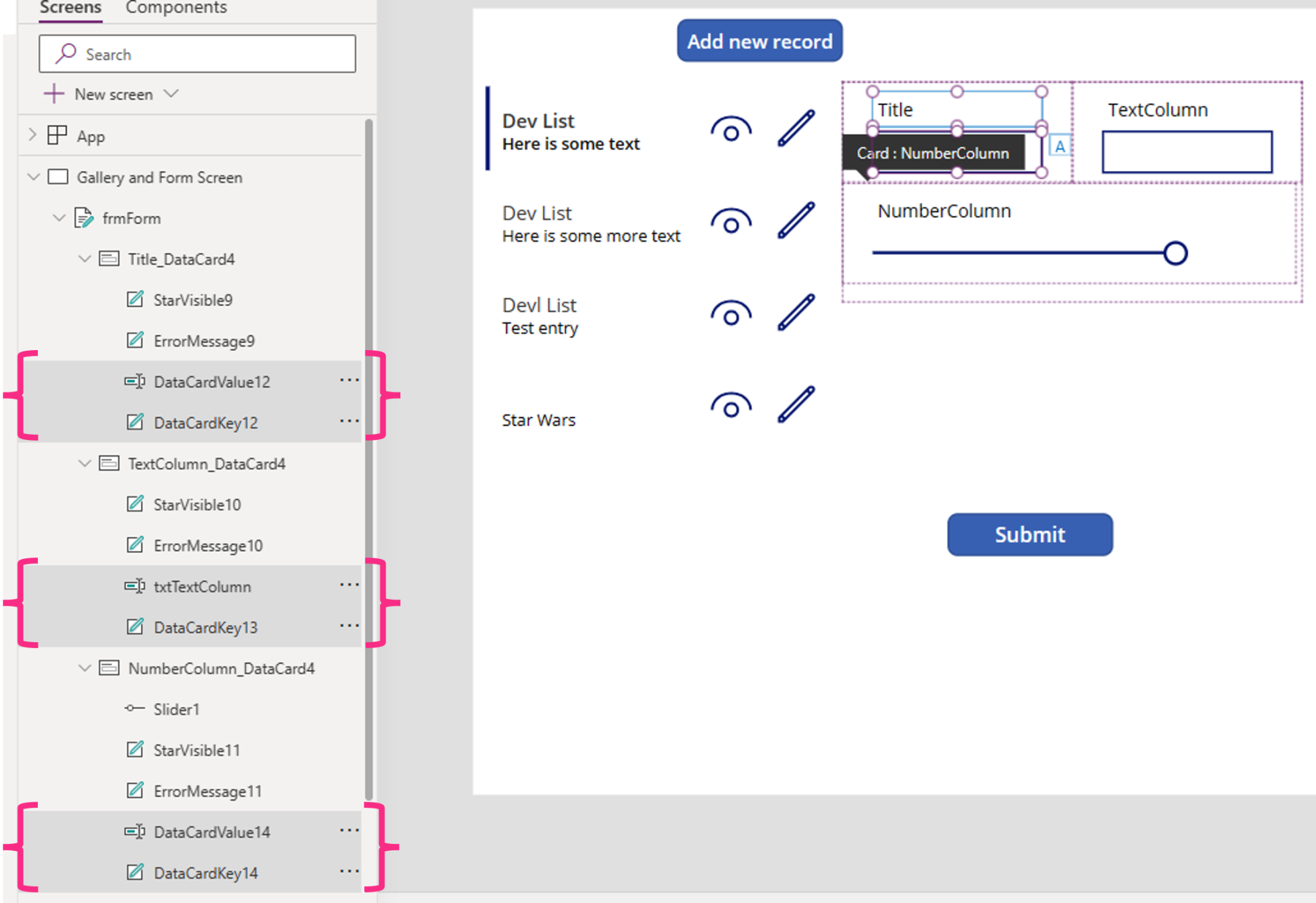 Screens Components

Search

New screen

App

Gallery and Form Screen

frmForm

Title_DataCard4

StarVisible9

ErrorMessage9

DataCardValue12 ...

DataCardKey12 ...

TextColumn_DataCard4

StarVisible10

ErrorMessage10

txtTextColumn ...

DataCardKey13 ...

NumberColumn_DataCard4

Slider1

StarVisible11

ErrorMessage11

DataCardValue14 ...

DataCardKey14 ...

Add new record

Dev List
Here is some text

Dev List
Here is some more text

Devl List
Test entry

Star Wars

Title

Card : NumberColumn

A

TextColumn

NumberColumn

Submit